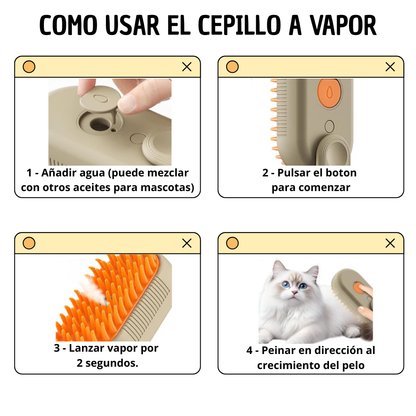 COMO USAR EL CEPILLO A VAPOR

1 - Añadir agua (puede mezclar con otros aceites para mascotas)

2 - Pulsar el boton para comenzar

3 - Lanzar vapor por 2 segundos.

4 - Peinar en dirección al crecimiento del pelo