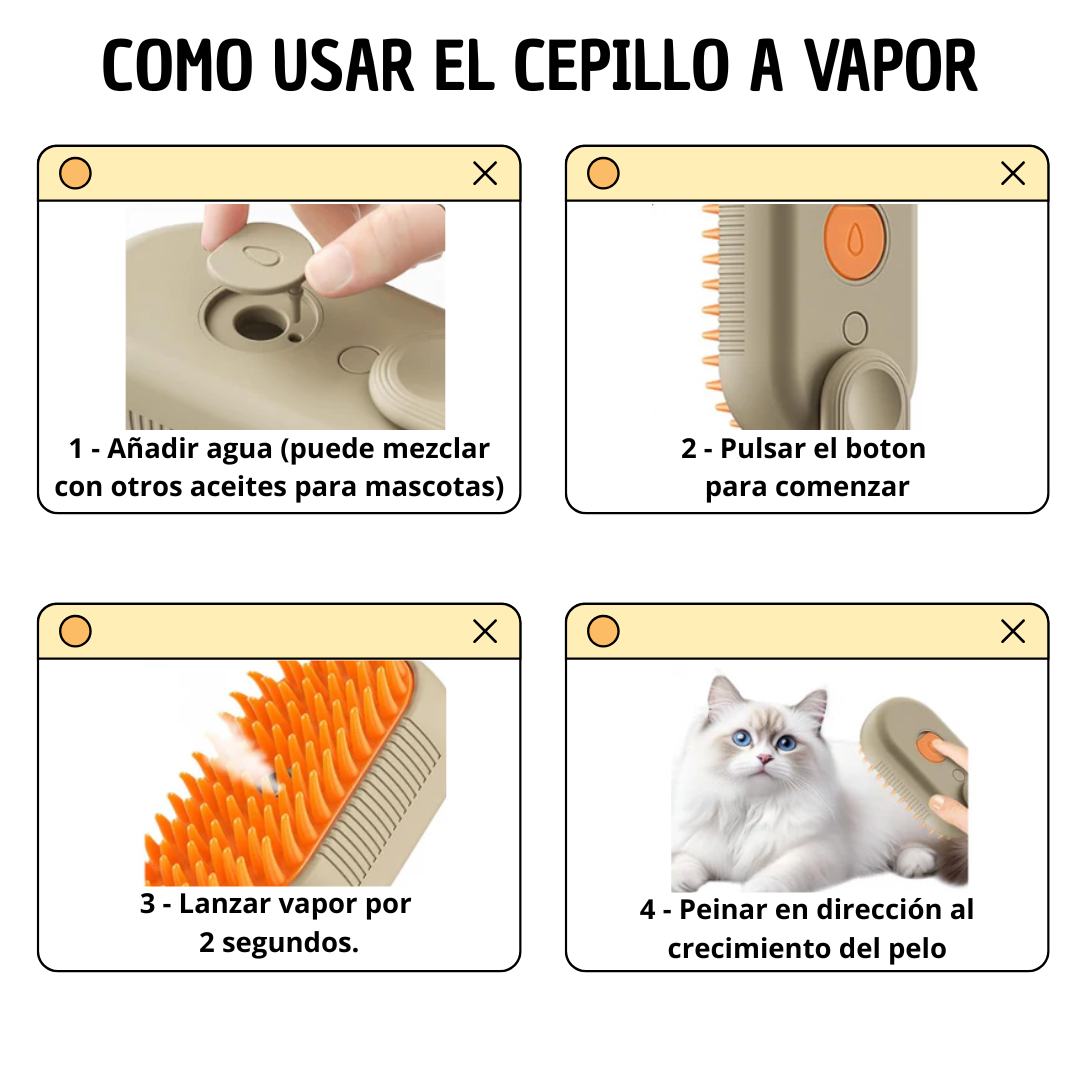 COMO USAR EL CEPILLO A VAPOR

1 - Añadir agua (puede mezclar con otros aceites para mascotas)

2 - Pulsar el boton para comenzar

3 - Lanzar vapor por 2 segundos.

4 - Peinar en dirección al crecimiento del pelo