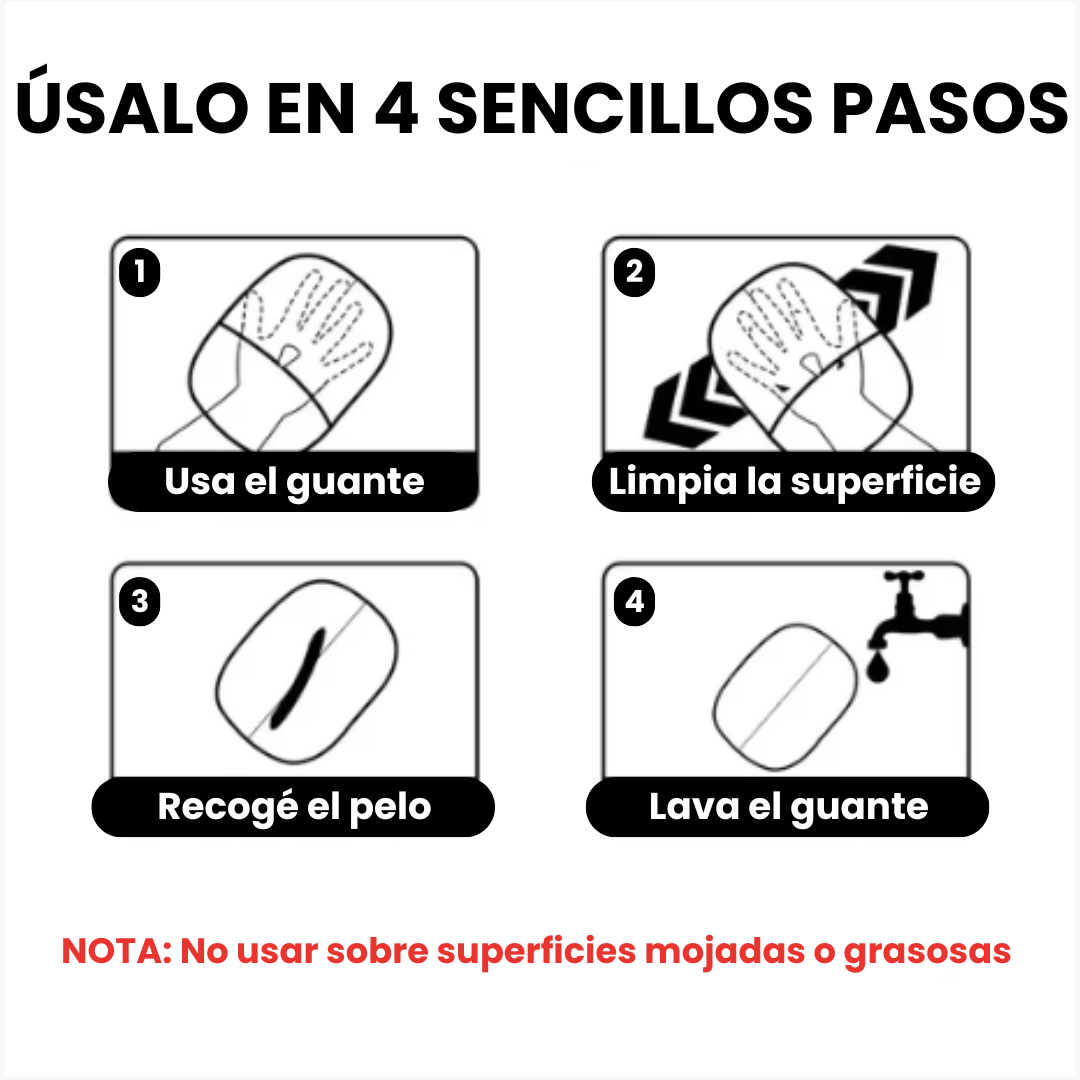 ÚSALO EN 4 SENCILLOS PASOS

1
Usa el guante

2
Limpia la superficie

3
Recogé el pelo

4
Lava el guante

NOTA: No usar sobre superficies mojadas o grasosas